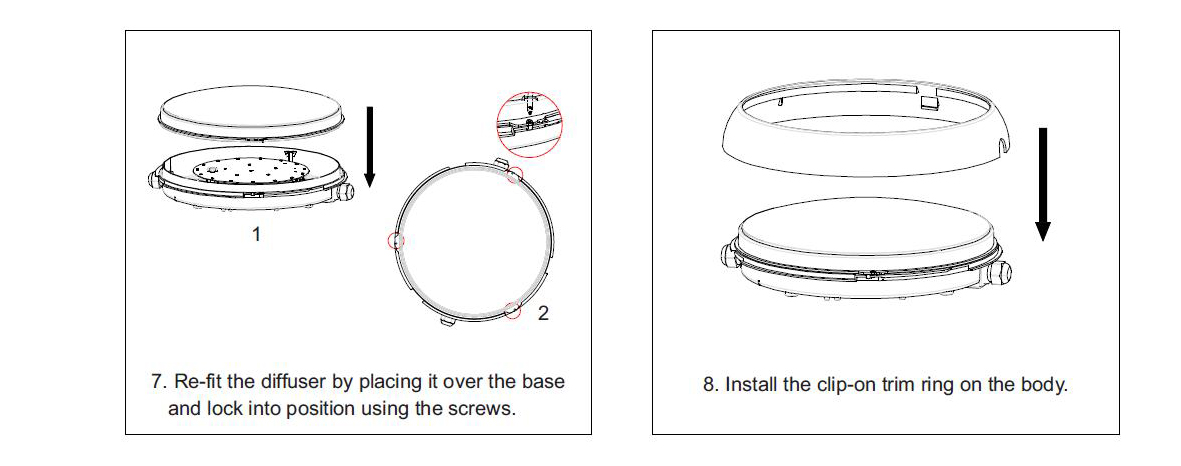 1

2

7. Re-fit the diffuser by placing it over the base and lock into position using the screws.

8. Install the clip-on trim ring on the body.