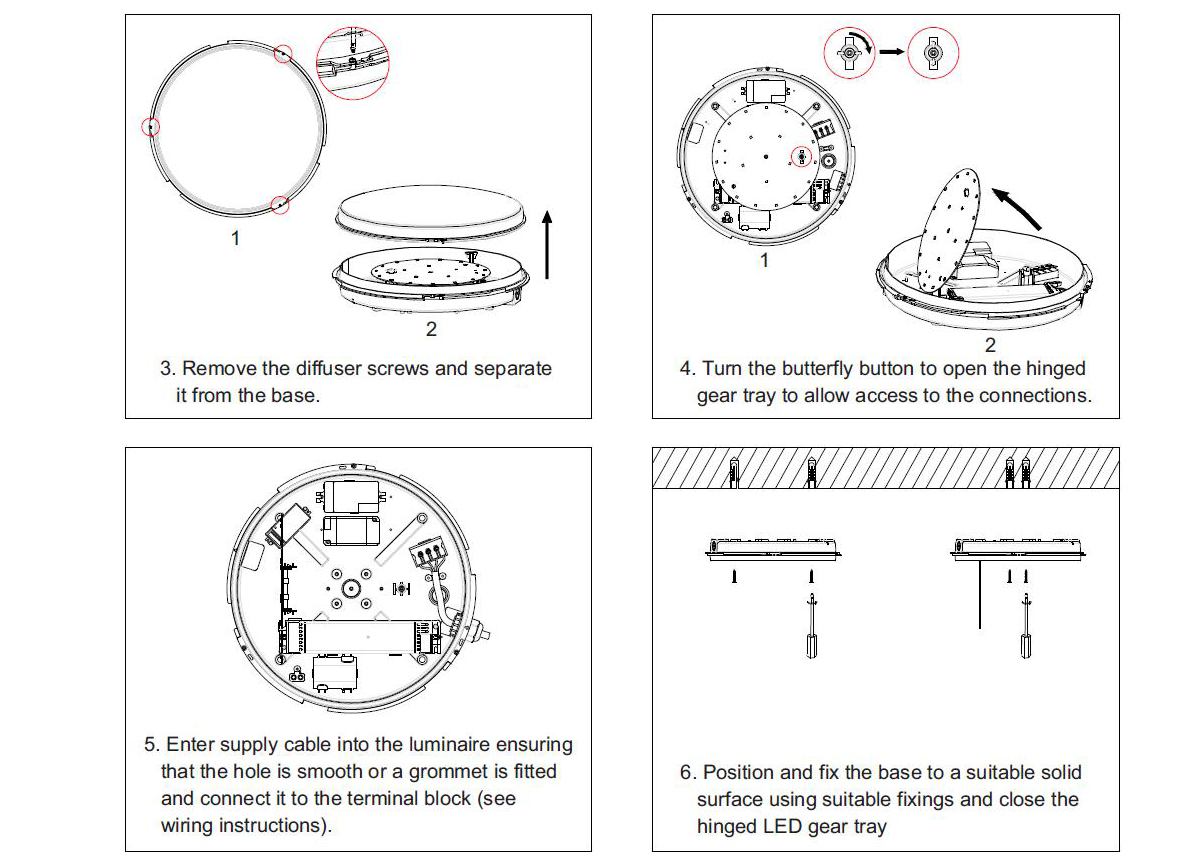 1

2

3. Remove the diffuser screws and separate it from the base.

1

2

4. Turn the butterfly button to open the hinged gear tray to allow access to the connections.

5. Enter supply cable into the luminaire ensuring that the hole is smooth or a grommet is fitted and connect it to the terminal block (see wiring instructions).

6. Position and fix the base to a suitable solid surface using suitable fixings and close the hinged LED gear tray