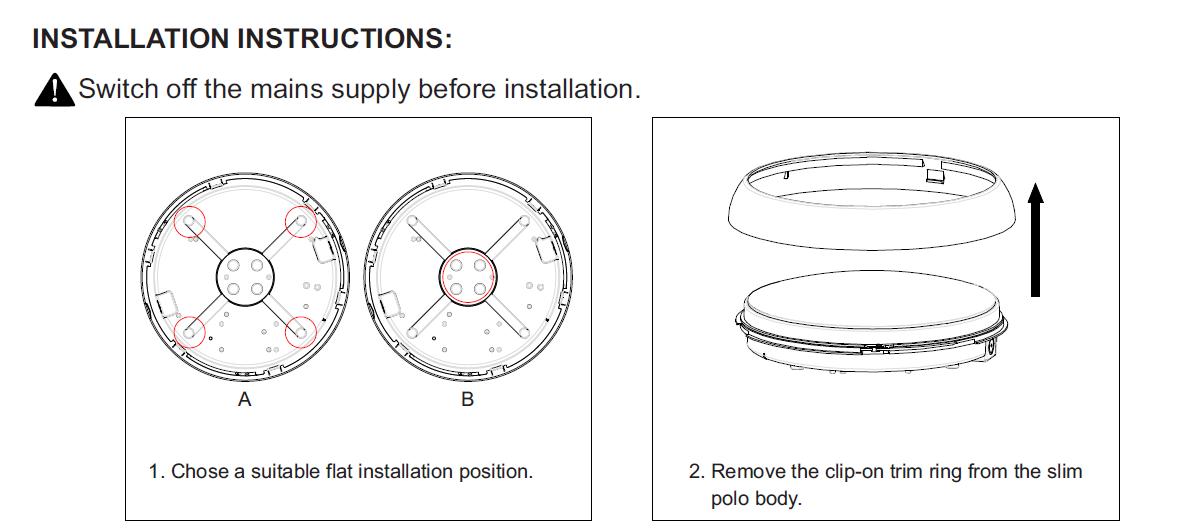 INSTALLATION INSTRUCTIONS:

Switch off the mains supply before installation.

A

B

1. Chose a suitable flat installation position.

2. Remove the clip-on trim ring from the slim polo body.