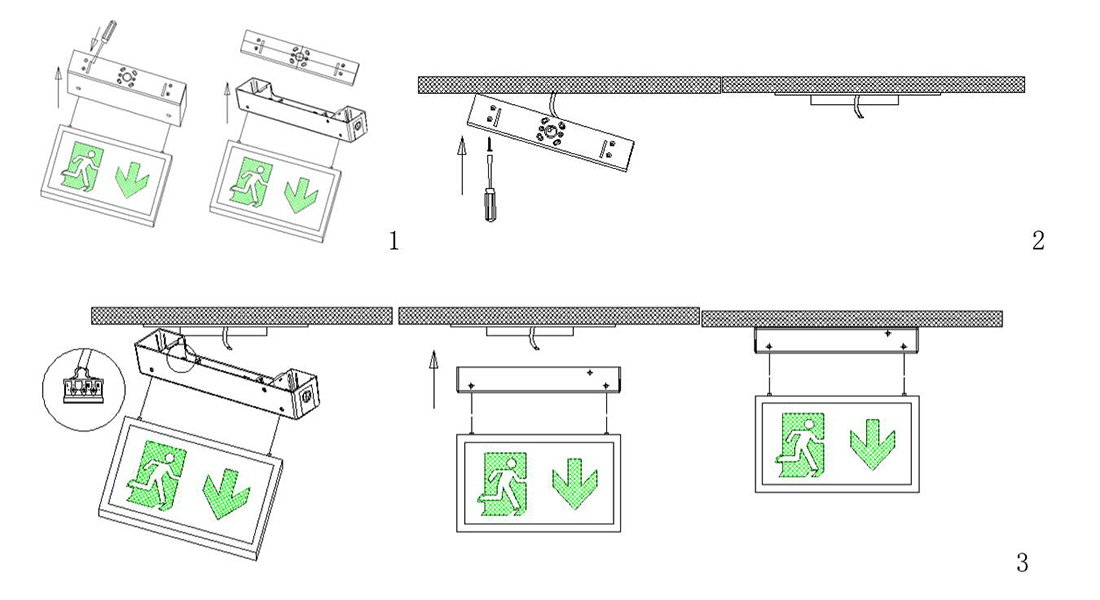 1

2

3