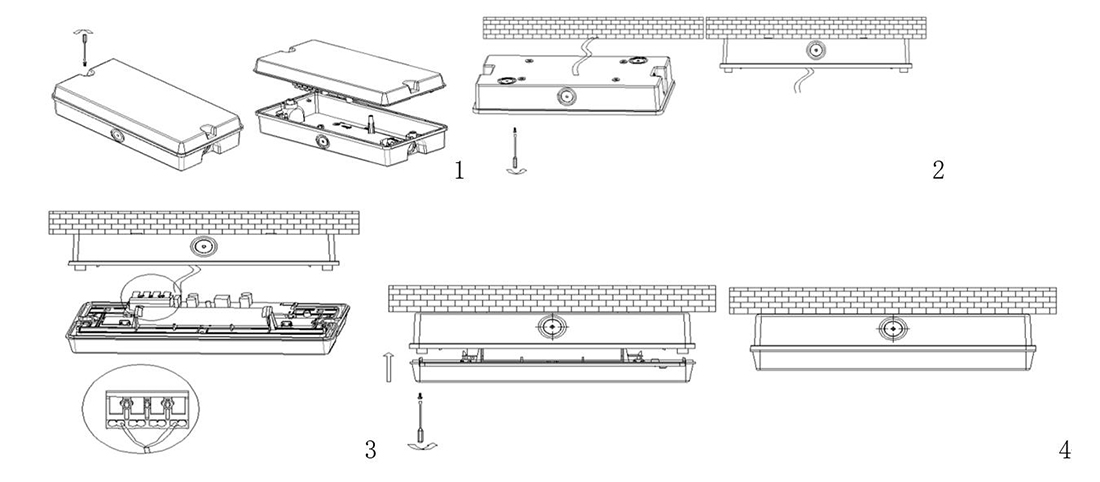 1

2

3

4