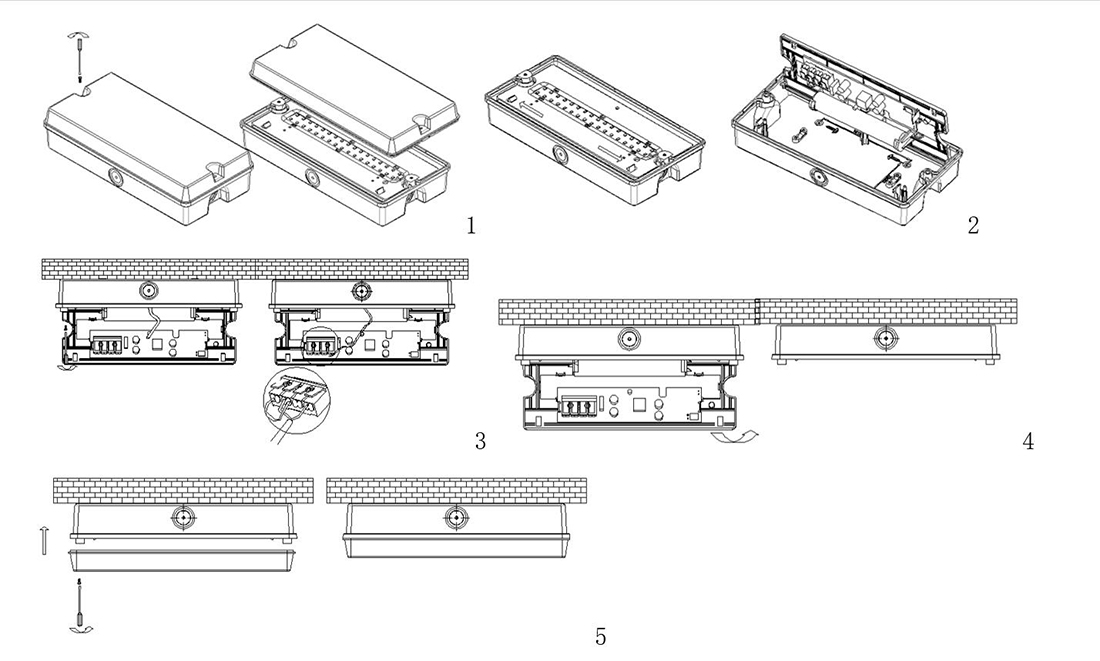 1
2
3
4
5