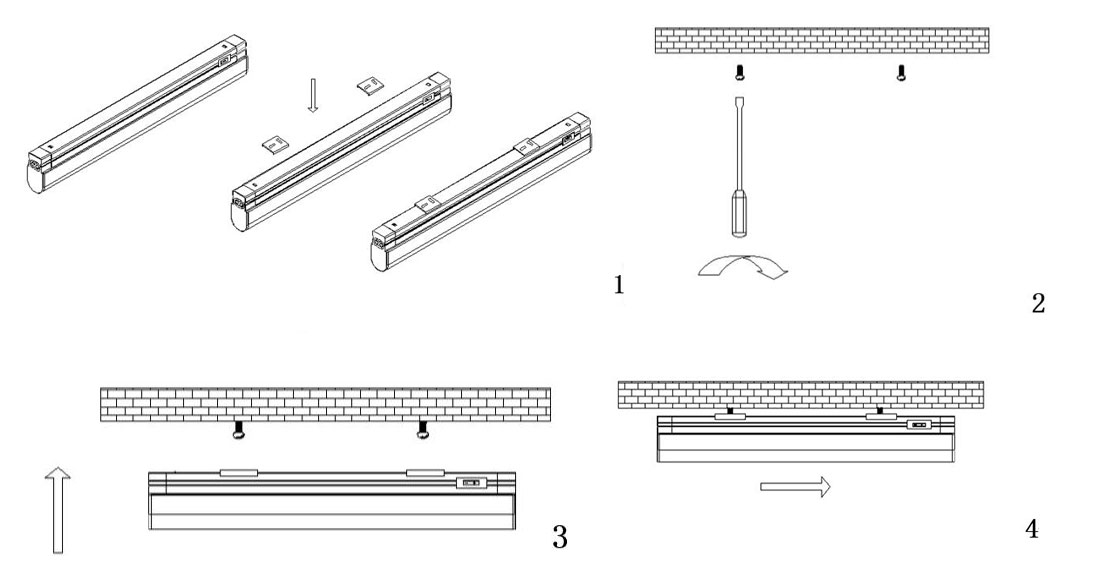 1

2

3

4