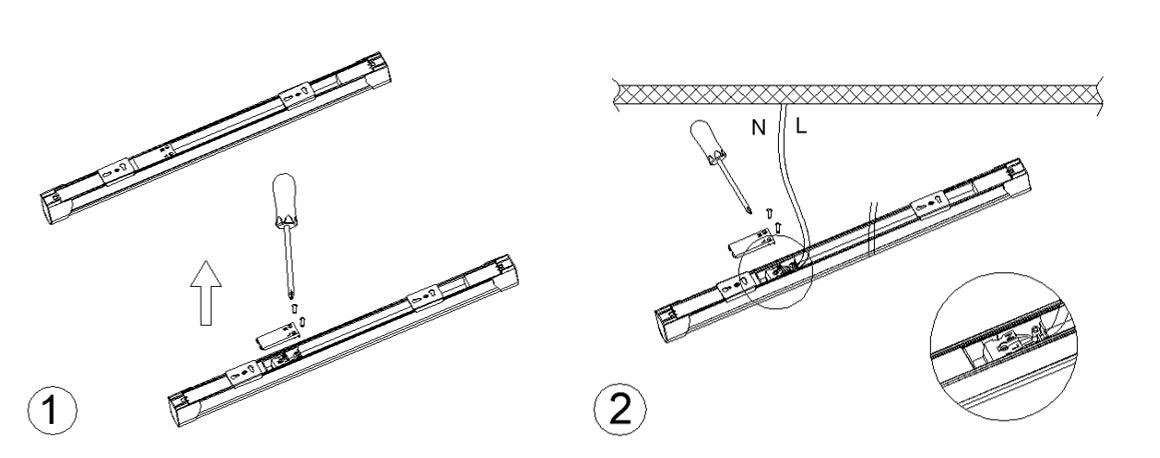 1

N L

2