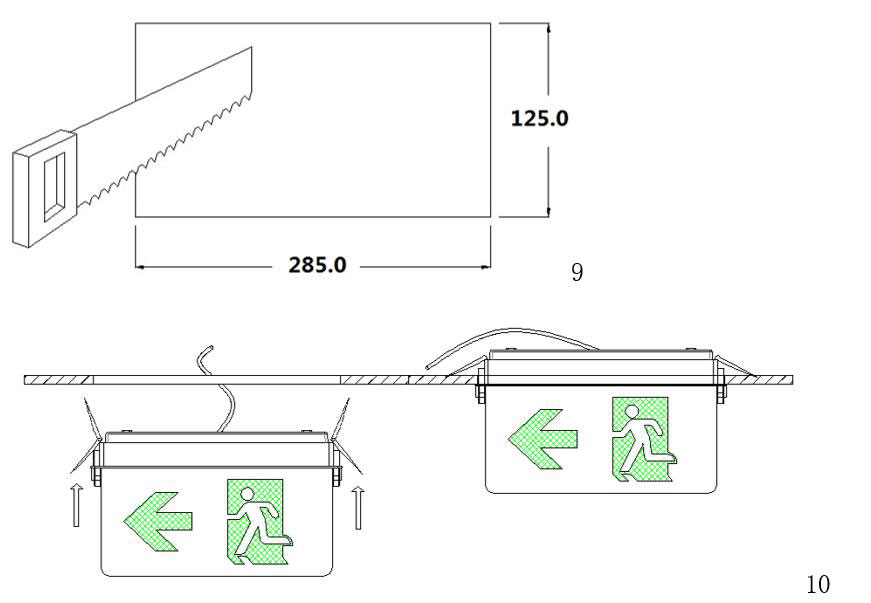 125.0

285.0

9

10