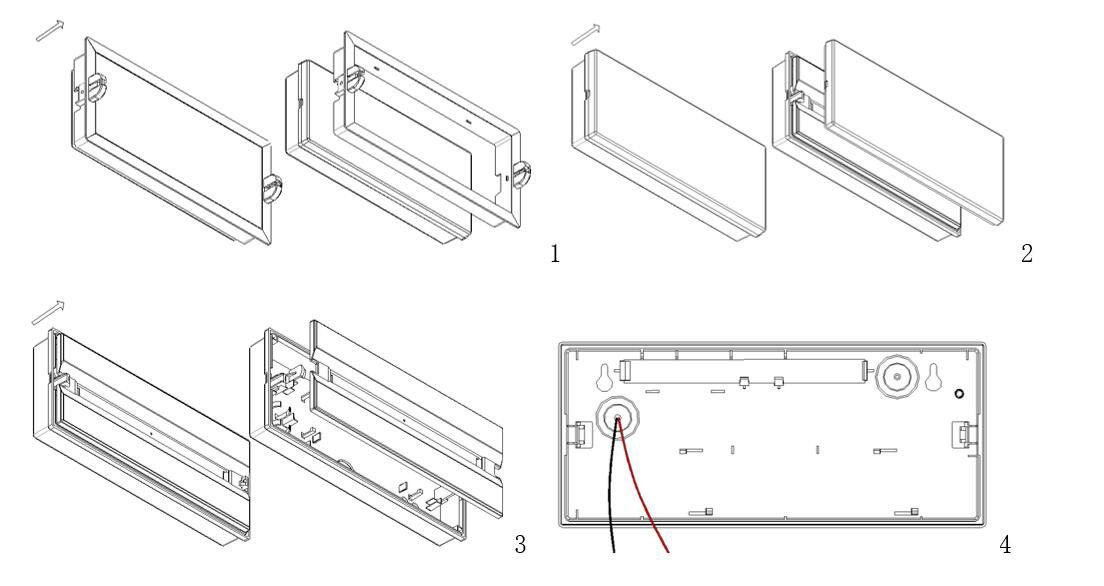 1

2

3

4